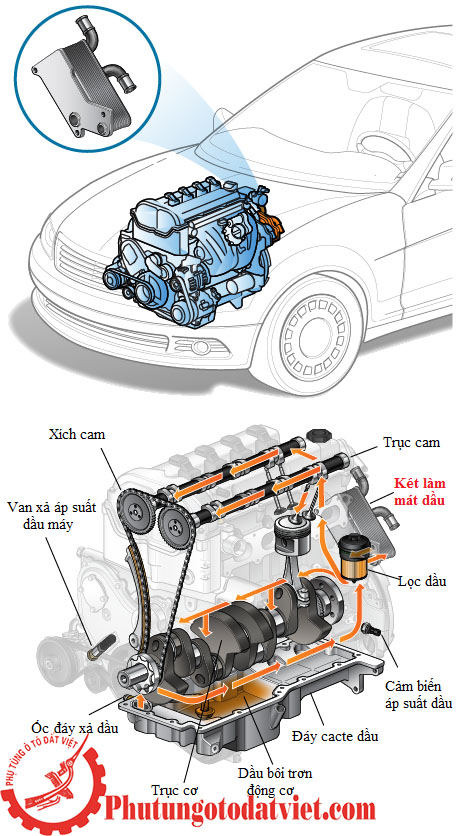 Xích cam

Trục cam

Két làm mát dầu

Van xả áp suất dầu máy

Lọc dầu

Cảm biến áp suất dầu

Ốc đáy xả dầu

Đáy cacte dầu

Dầu bôi trơn động cơ

Trục cơ

PHỤ TÙNG Ô TÔ ĐẤT VIỆT

Phutungotodatviet.com