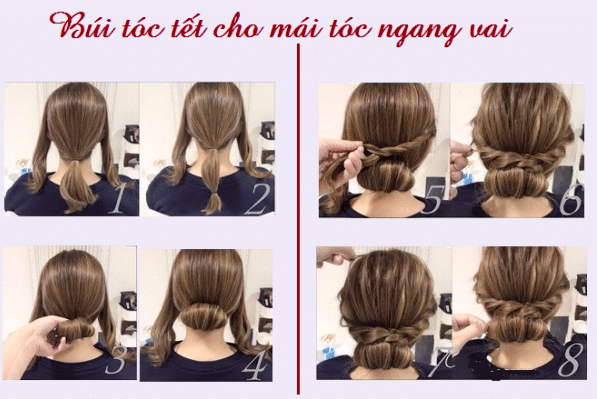 Búi tóc tết cho mái tóc ngang vai

1
2
3
4
5
6
7
8