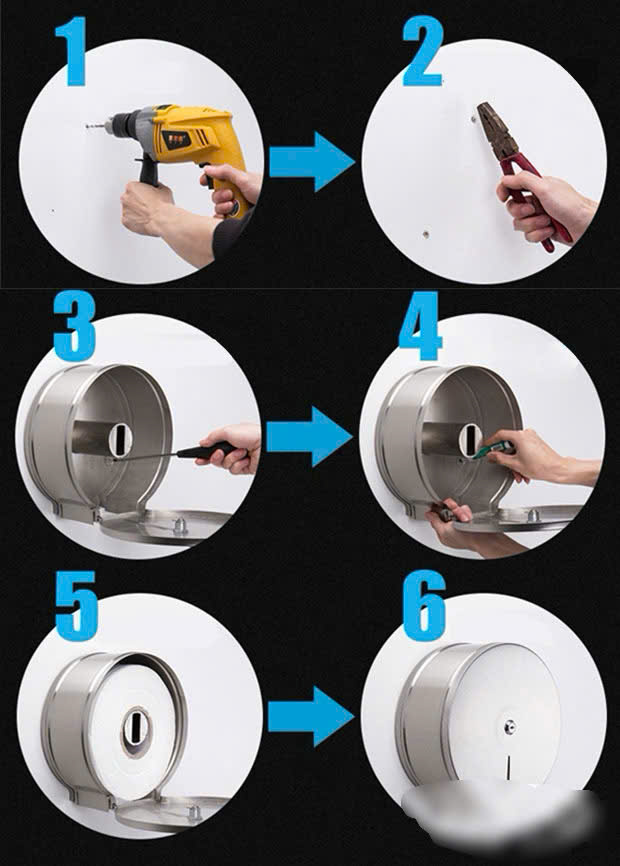 1
2
3
4
5
6