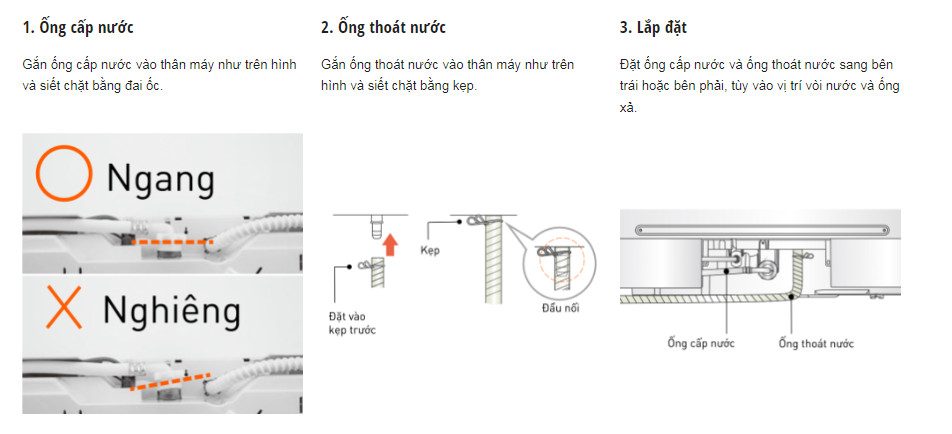 1. Ống cấp nước

Gắn ống cấp nước vào thân máy như trên hình và siết chặt bằng đai ốc.

Ngang

Nghiêng

2. Ống thoát nước

Gắn ống thoát nước vào thân máy như trên hình và siết chặt bằng kẹp.

Kẹp

Đặt vào kẹp trước

Đầu nối

3. Lắp đặt

Đặt ống cấp nước và ống thoát nước sang bên trái hoặc bên phải, tùy vào vị trí vòi nước và ống xả.

Ống cấp nước

Ống thoát nước