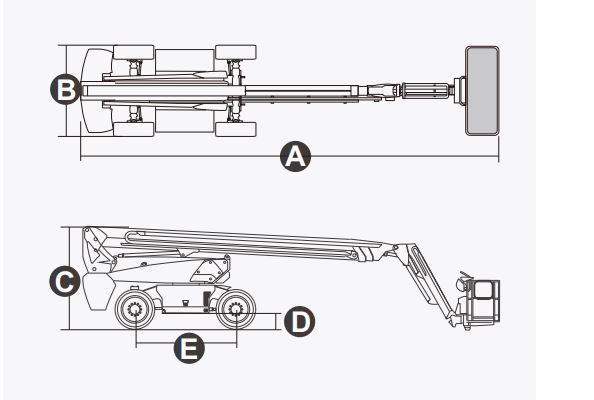 B

A

C

D

E