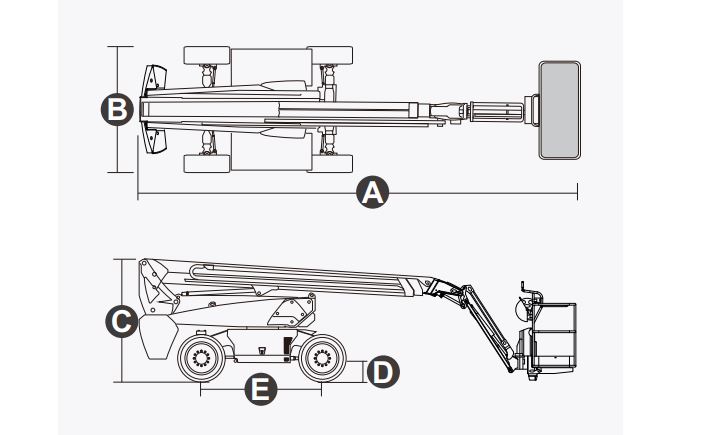 B

A

C

D

E