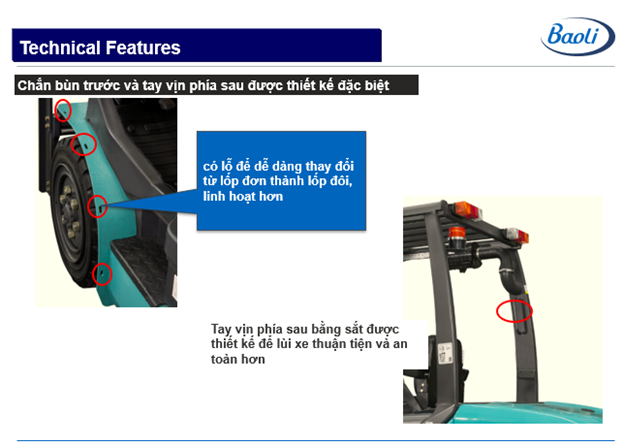 Technical Features

Baoli

Chắn bùn trước và tay vịn phía sau được thiết kế đặc biệt

có lỗ để dễ dàng thay đổi từ lốp đơn thành lốp đôi, linh hoạt hơn

Tay vịn phía sau bằng sắt được thiết kế để lùi xe thuận tiện và an toàn hơn