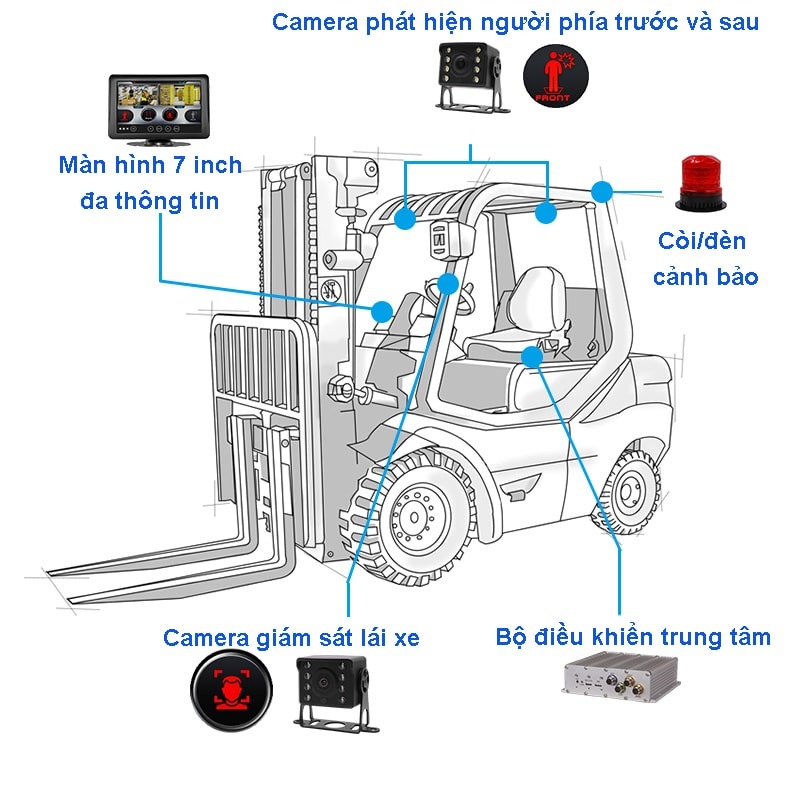 Camera phát hiện người phía trước và sau

FRONT

Màn hình 7 inch đa thông tin

Còi/đèn cảnh bảo

Camera giám sát lái xe

Bộ điều khiển trung tâm