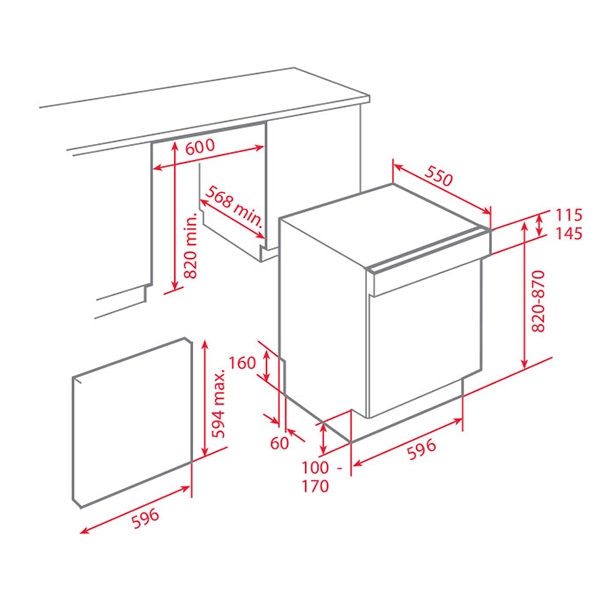 600
568 min.
820 min.
550
115
145
820-870
160
60
100 -
170
596
594 max.
596