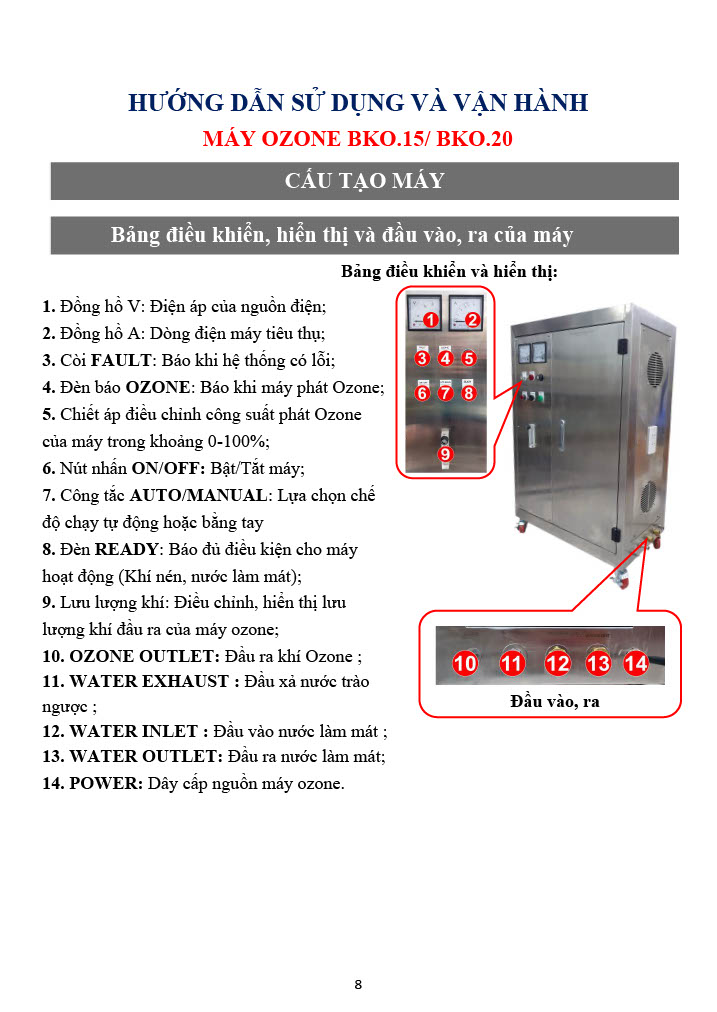 HƯỚNG DẪN SỬ DỤNG VÀ VẬN HÀNH

MÁY OZONE BKO.15/ BKO.20

CẤU TẠO MÁY

Bảng điều khiển, hiển thị và đầu vào, ra của máy

Bảng điều khiển và hiển thị:

1. Đồng hồ V: Điện áp của nguồn điện;
2. Đồng hồ A: Dòng điện máy tiêu thụ;
3. Còi FAULT: Báo khi hệ thống có lỗi;
4. Đèn báo OZONE: Báo khi máy phát Ozone;
5. Chiết áp điều chỉnh công suất phát Ozone của máy trong khoảng 0-100%;
6. Nút nhấn ON/OFF: Bật/Tắt máy;
7. Công tắc AUTO/MANUAL: Lựa chọn chế độ chạy tự động hoặc bằng tay
8. Đèn READY: Báo đủ điều kiện cho máy hoạt động (Khí nén, nước làm mát);
9. Lưu lượng khí: Điều chỉnh, hiển thị lưu lượng khí đầu ra của máy ozone;
10. OZONE OUTLET: Đầu ra khí Ozone ;
11. WATER EXHAUST : Đầu xả nước trào ngược ;
12. WATER INLET : Đầu vào nước làm mát ;
13. WATER OUTLET: Đầu ra nước làm mát;
14. POWER: Dây cấp nguồn máy ozone.

1 2 3 4 5 6 7 8 9

10 11 12 13 14

Đầu vào, ra

8