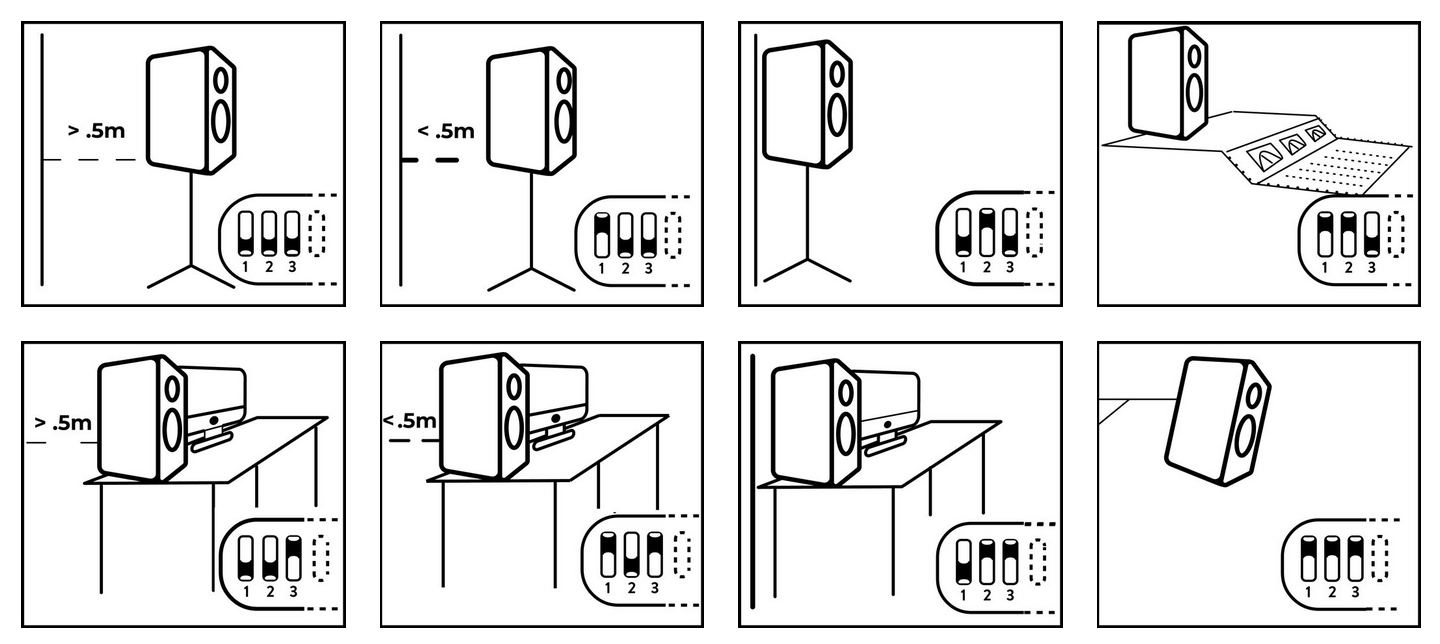 > .5m

1 2 3

< .5m

1 2 3

1 2 3

1 2 3

> .5m

1 2 3

<.5m

1 2 3

1 2 3

1 2 3