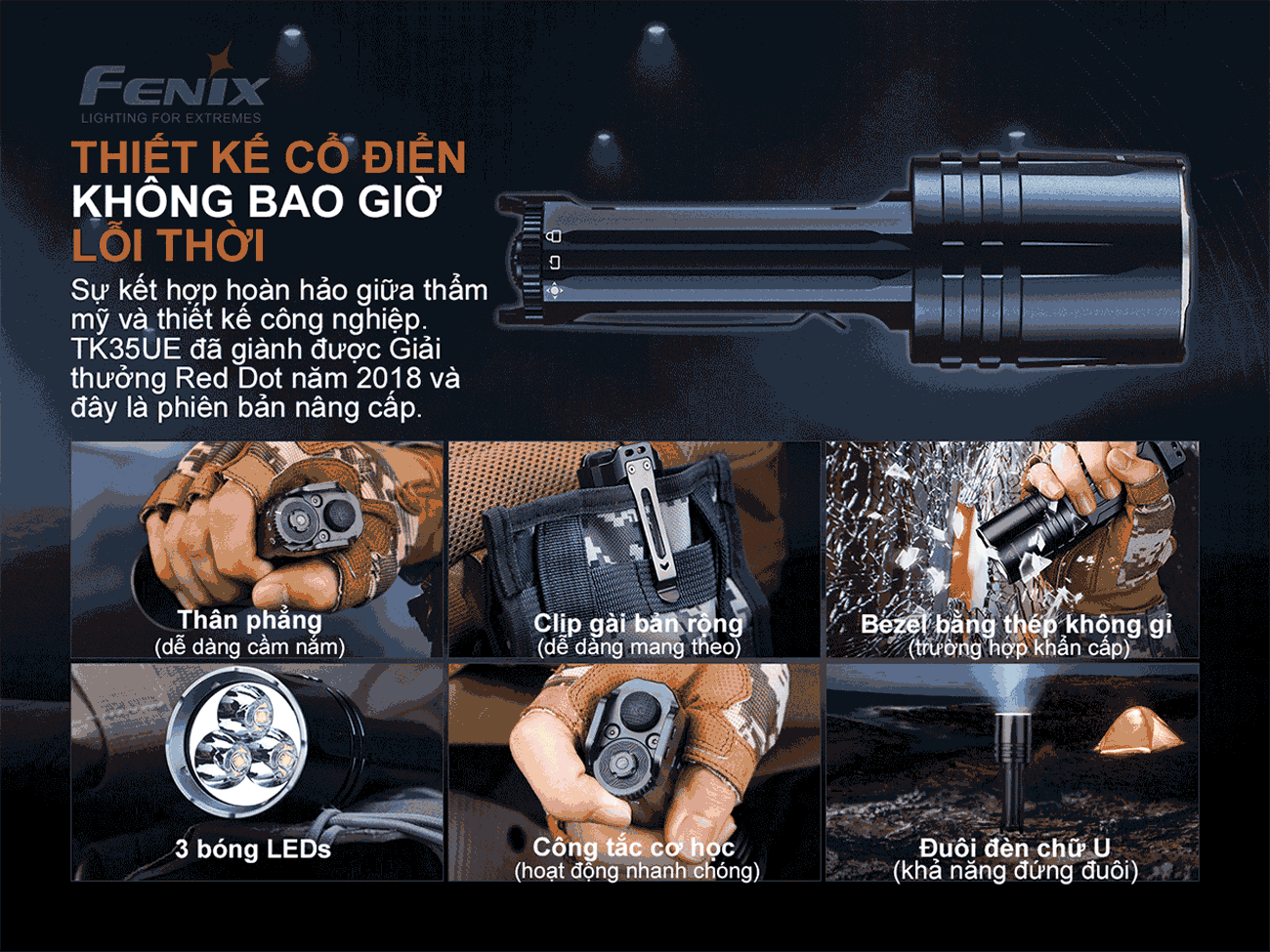 FENIX
LIGHTING FOR EXTREMES

THIẾT KẾ CỔ ĐIỂN KHÔNG BAO GIỜ LỖI THỜI

Sự kết hợp hoàn hảo giữa thẩm mỹ và thiết kế công nghiệp. TK35UE đã giành được Giải thưởng Red Dot năm 2018 và đây là phiên bản nâng cấp.

Thân phẳng
(dễ dàng cầm nắm)

Clip gài bản rộng
(dễ dàng mang theo)

Bezel bằng thép không gỉ
(trường hợp khẩn cấp)

3 bóng LEDs

Công tắc cơ học
(hoạt động nhanh chóng)

Đuôi đèn chữ U
(khả năng đứng đuôi)