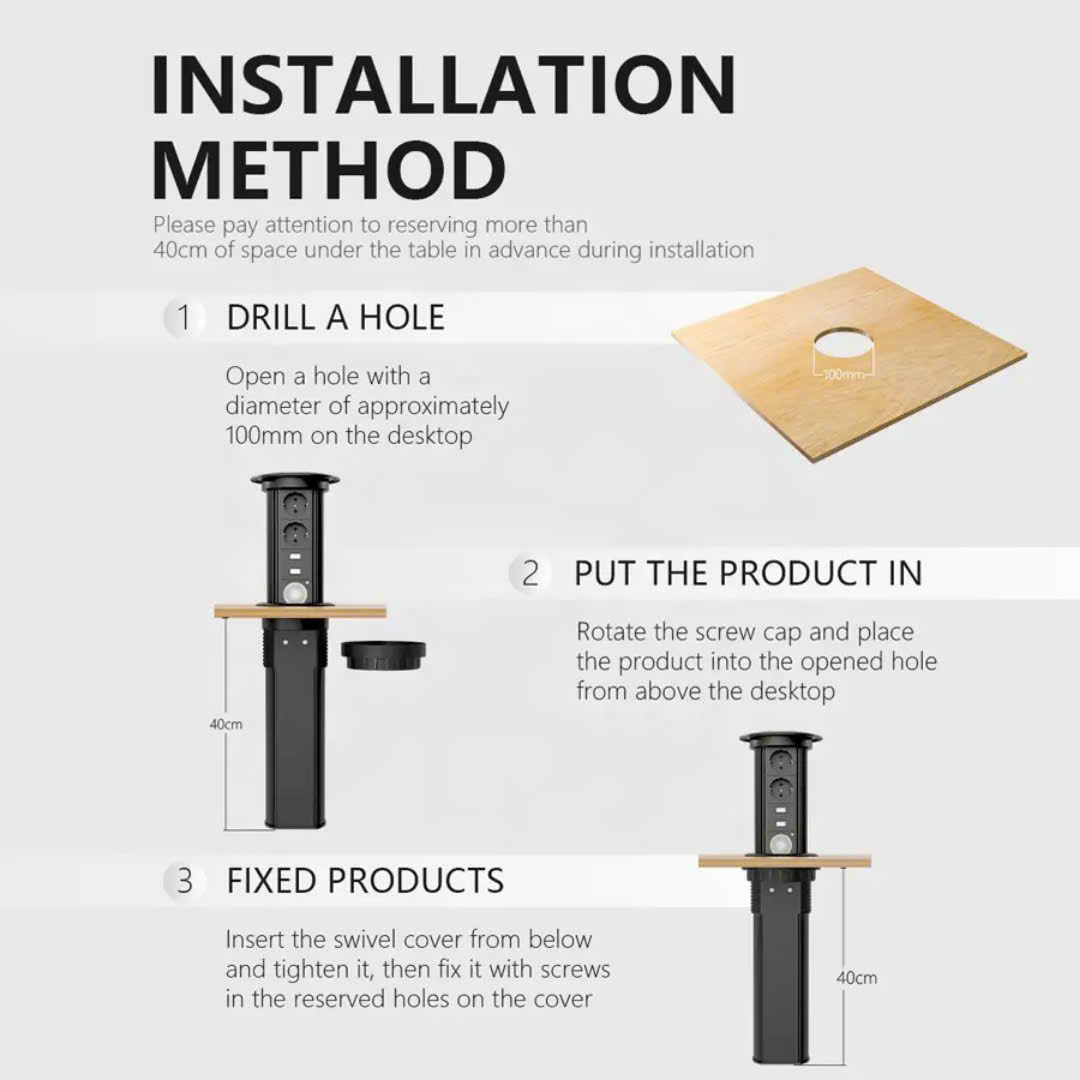 INSTALLATION METHOD

Please pay attention to reserving more than 40cm of space under the table in advance during installation

1 DRILL A HOLE

Open a hole with a diameter of approximately 100mm on the desktop

100mm

2 PUT THE PRODUCT IN

Rotate the screw cap and place the product into the opened hole from above the desktop

40cm

3 FIXED PRODUCTS

Insert the swivel cover from below and tighten it, then fix it with screws in the reserved holes on the cover

40cm