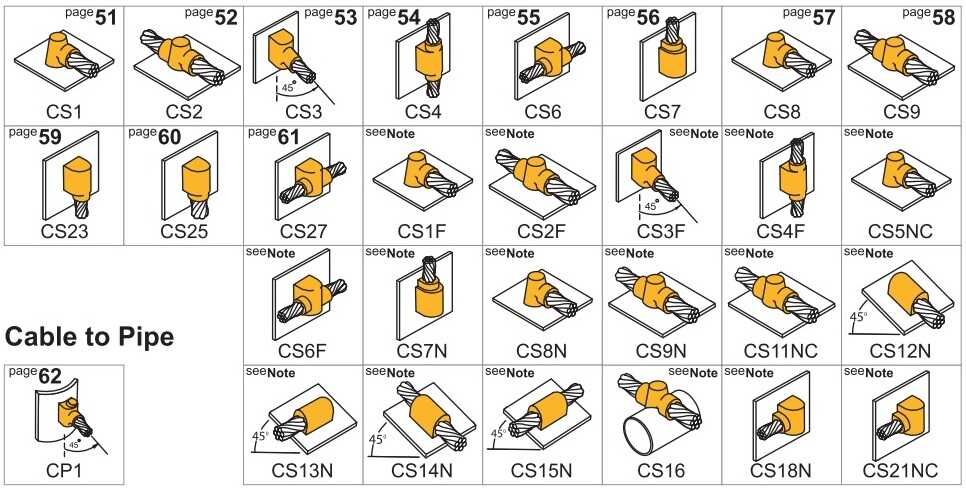 page 51
CS1

page 52
CS2

page 53
45°
CS3

page 54
CS4

page 55
CS6

page 56
CS7

page 57
CS8

page 58
CS9

page 59
CS23

page 60
CS25

page 61
CS27

see Note
CS1F

see Note
CS2F

see Note
45°
CS3F

see Note
CS4F

see Note
CS5NC

see Note
CS6F

see Note
CS7N

see Note
CS8N

see Note
CS9N

see Note
CS11NC

see Note
45°
CS12N

Cable to Pipe

page 62
45°
CP1

see Note
45°
CS13N

see Note
45°
CS14N

see Note
45°
CS15N

see Note
CS16

see Note
CS18N

see Note
CS21NC