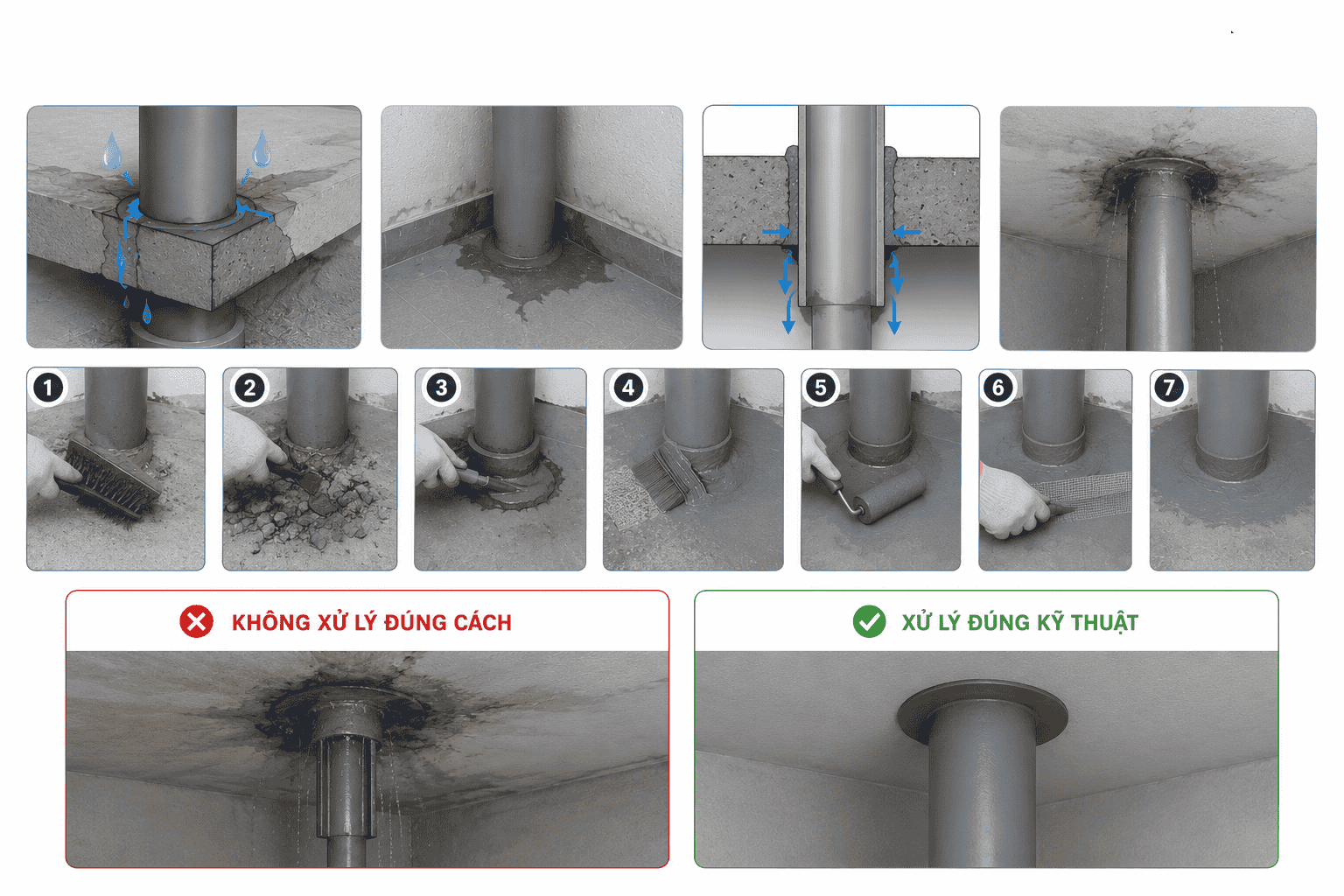 1

2

3

4

5

6

7

KHÔNG XỬ LÝ ĐÚNG CÁCH

XỬ LÝ ĐÚNG KỸ THUẬT