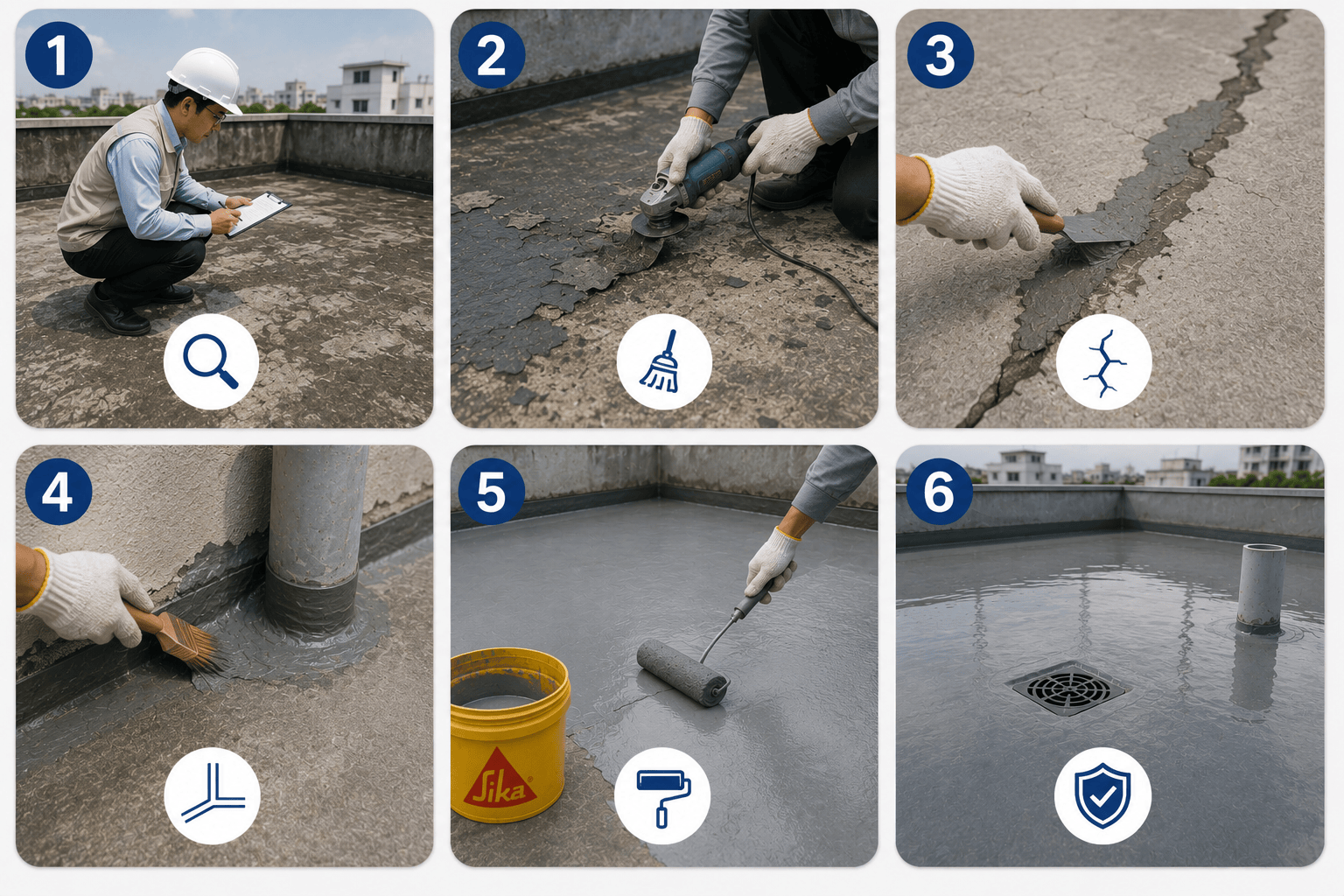 1

2

3

4

5

Sika

6