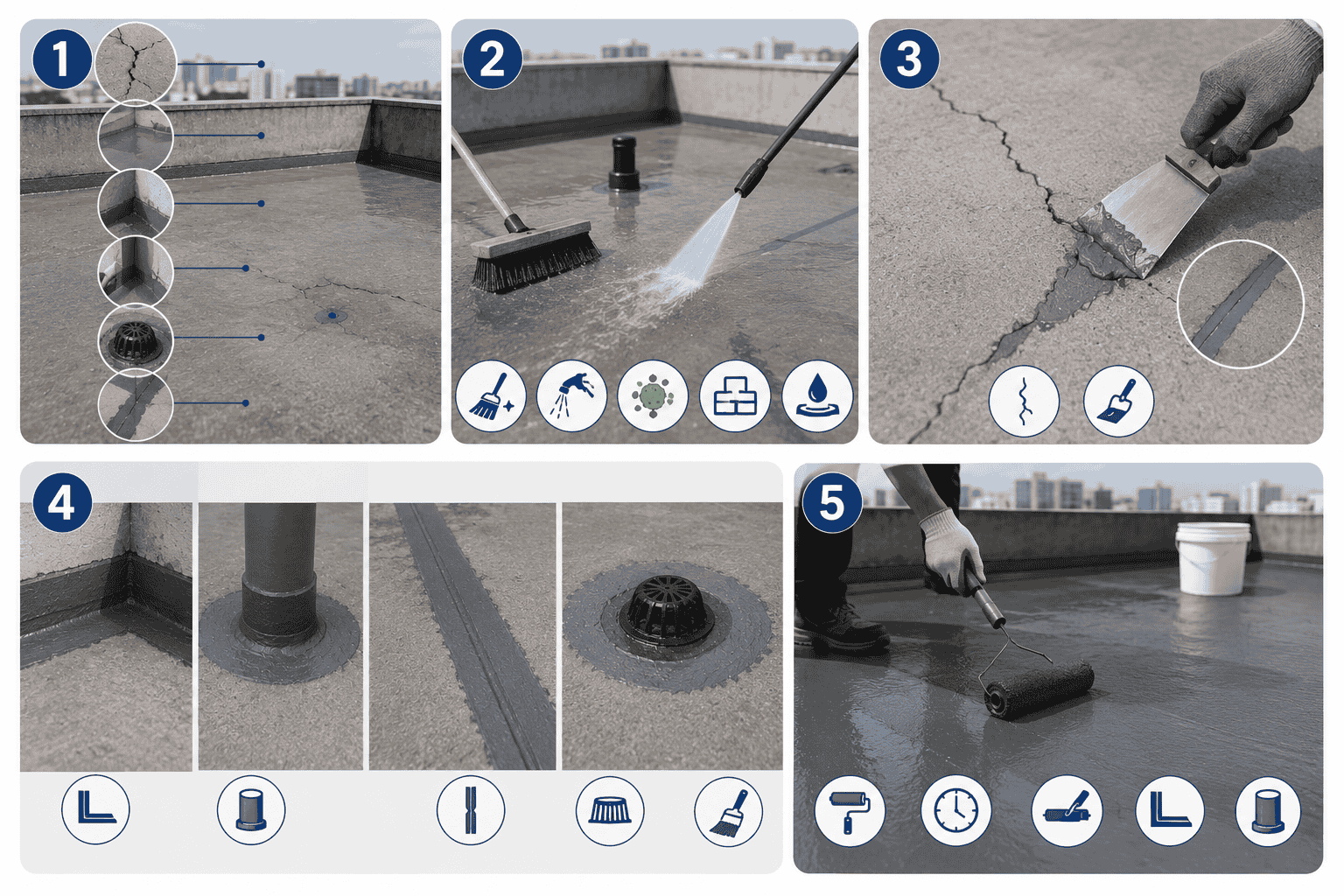 1

2

3

4

5