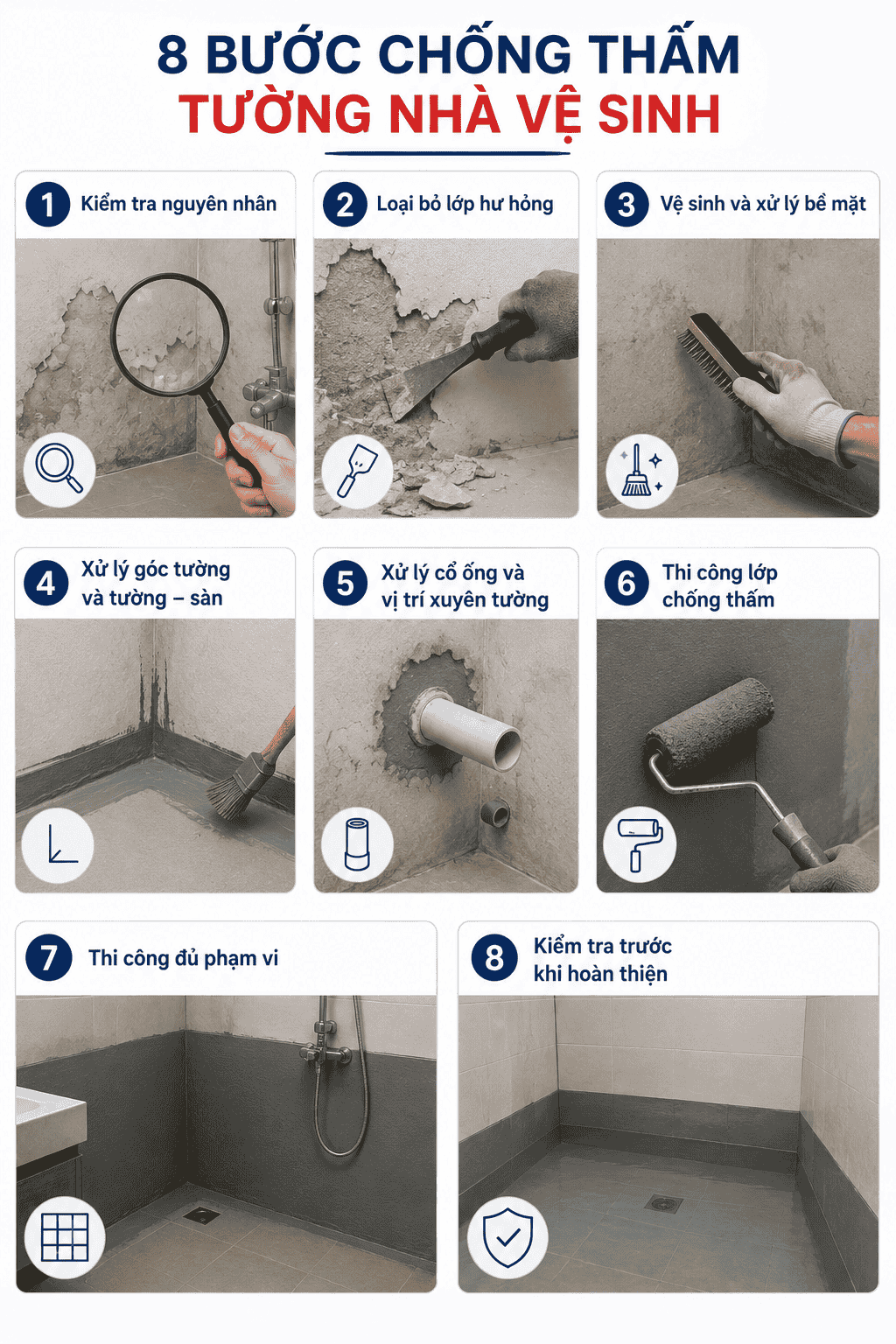 8 BƯỚC CHỐNG THẤM
TƯỜNG NHÀ VỆ SINH

1 Kiểm tra nguyên nhân

2 Loại bỏ lớp hư hỏng

3 Vệ sinh và xử lý bề mặt

4 Xử lý góc tường và tường – sàn

5 Xử lý cổ ống và vị trí xuyên tường

6 Thi công lớp chống thấm

7 Thi công đủ phạm vi

8 Kiểm tra trước khi hoàn thiện