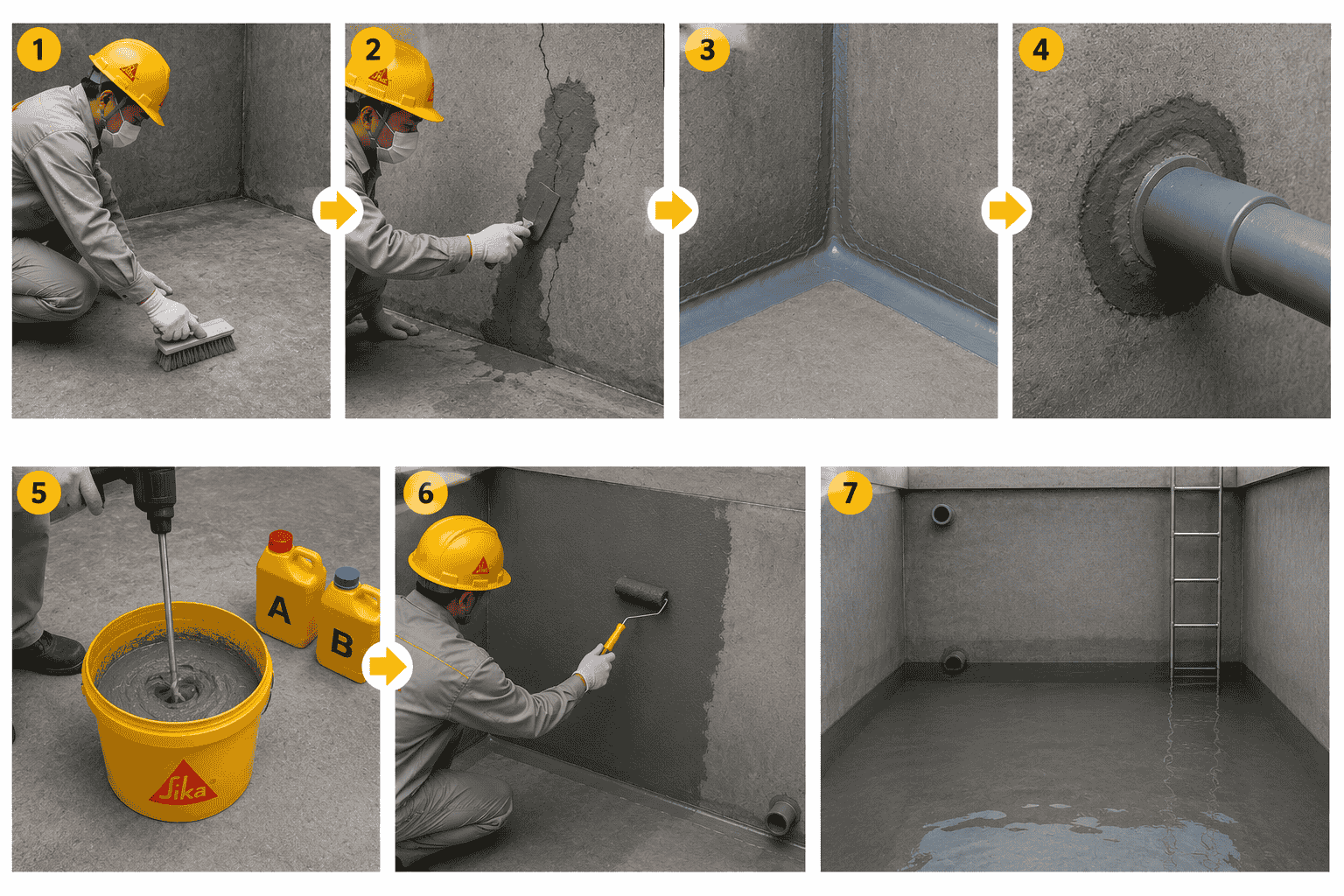 1
2
3
4
5
A
B
Sika
6
7