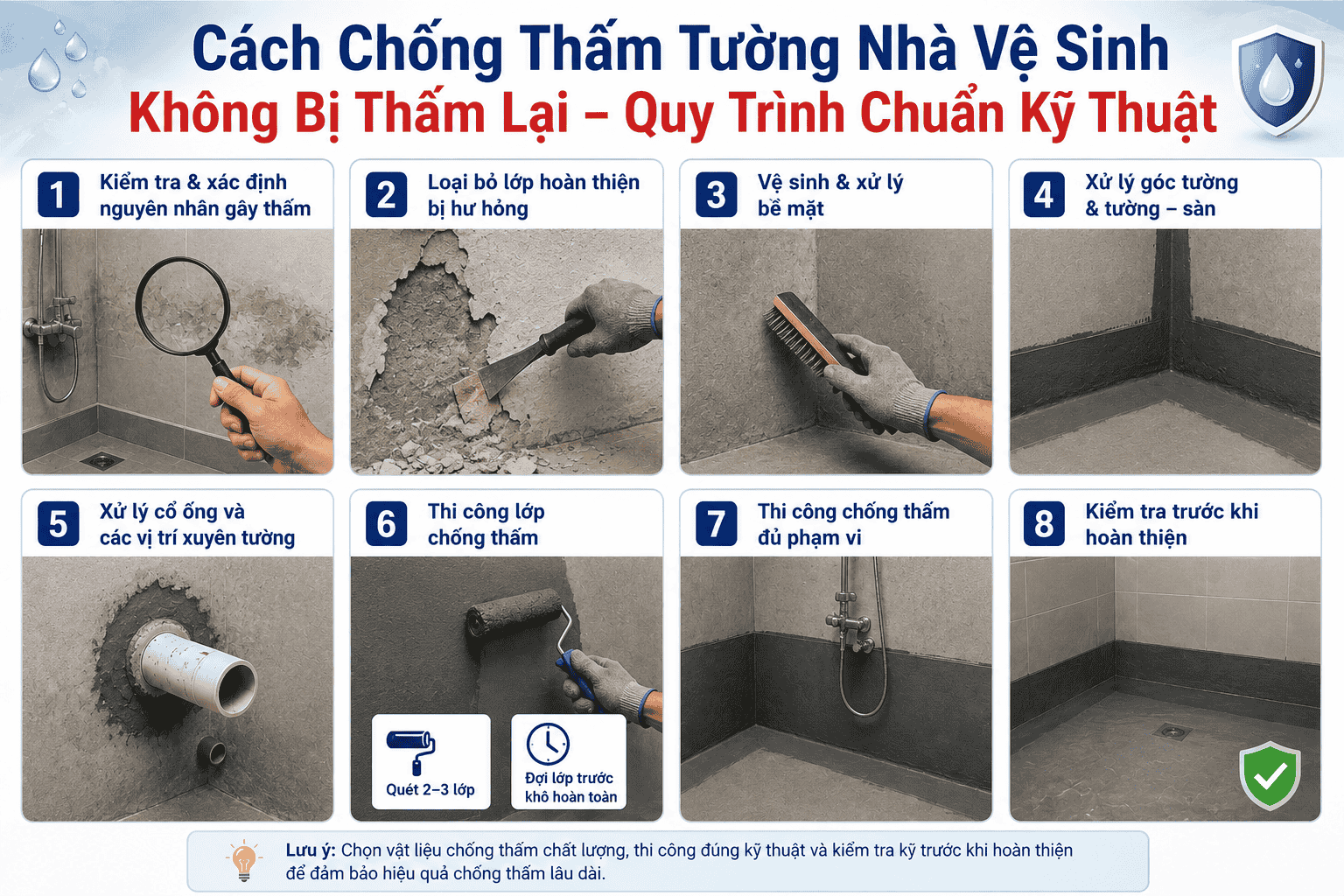 Cách Chống Thấm Tường Nhà Vệ Sinh
Không Bị Thấm Lại – Quy Trình Chuẩn Kỹ Thuật

1 Kiểm tra & xác định nguyên nhân gây thấm

2 Loại bỏ lớp hoàn thiện bị hư hỏng

3 Vệ sinh & xử lý bề mặt

4 Xử lý góc tường & tường – sàn

5 Xử lý cổ ống và các vị trí xuyên tường

6 Thi công lớp chống thấm

Quét 2–3 lớp

Đợi lớp trước khô hoàn toàn

7 Thi công chống thấm đủ phạm vi

8 Kiểm tra trước khi hoàn thiện

Lưu ý: Chọn vật liệu chống thấm chất lượng, thi công đúng kỹ thuật và kiểm tra kỹ trước khi hoàn thiện để đảm bảo hiệu quả chống thấm lâu dài.