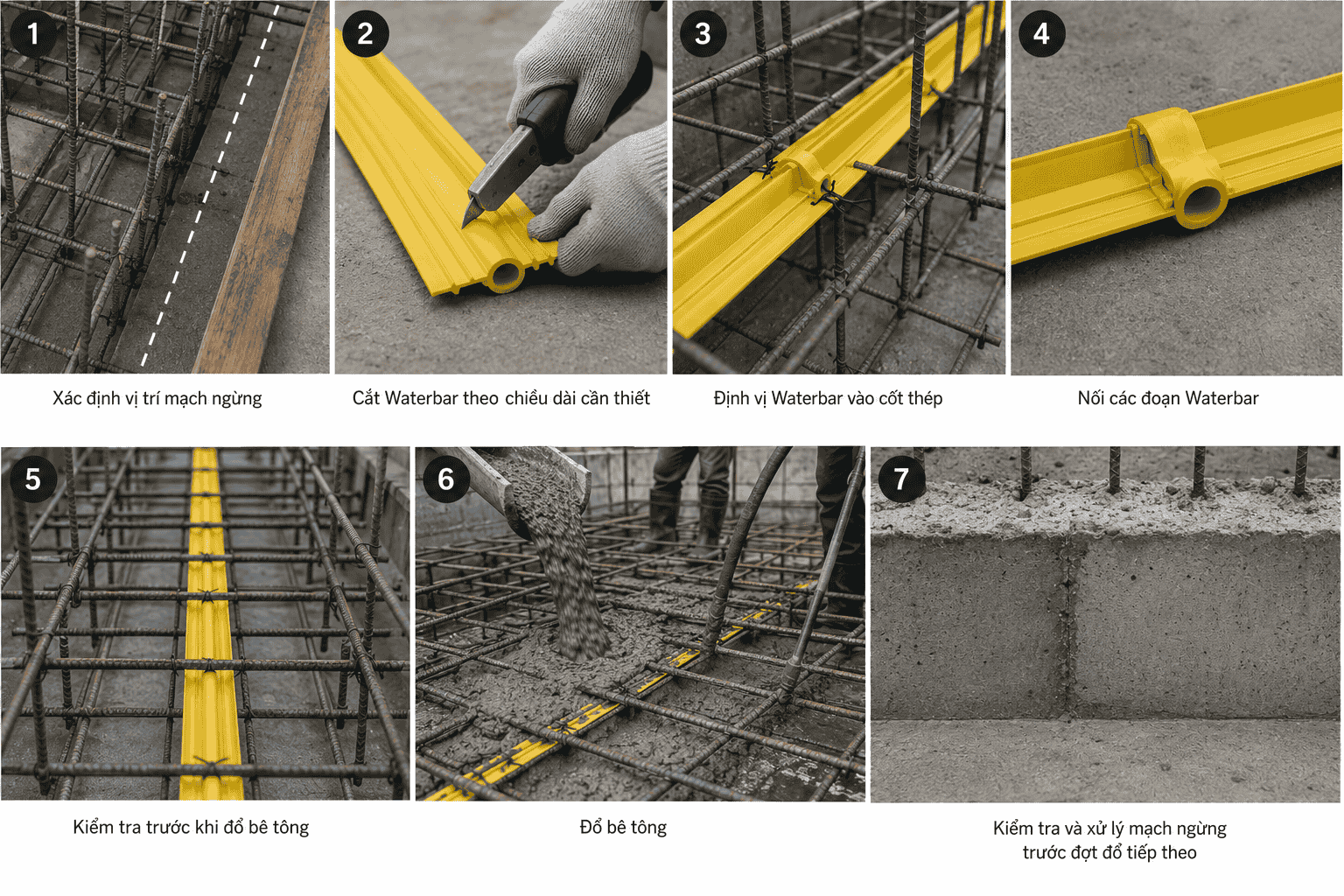 1

Xác định vị trí mạch ngừng

2

Cắt Waterbar theo chiều dài cần thiết

3

Định vị Waterbar vào cốt thép

4

Nối các đoạn Waterbar

5

Kiểm tra trước khi đổ bê tông

6

Đổ bê tông

7

Kiểm tra và xử lý mạch ngừng trước đợt đổ tiếp theo