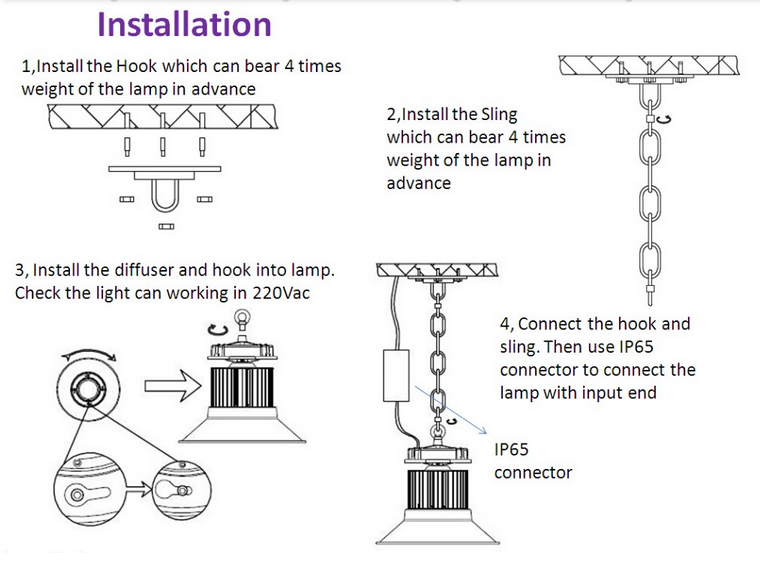 Installation

1,Install the Hook which can bear 4 times weight of the lamp in advance

2,Install the Sling which can bear 4 times weight of the lamp in advance

3, Install the diffuser and hook into lamp. Check the light can working in 220Vac

4, Connect the hook and sling. Then use IP65 connector to connect the lamp with input end

IP65 connector