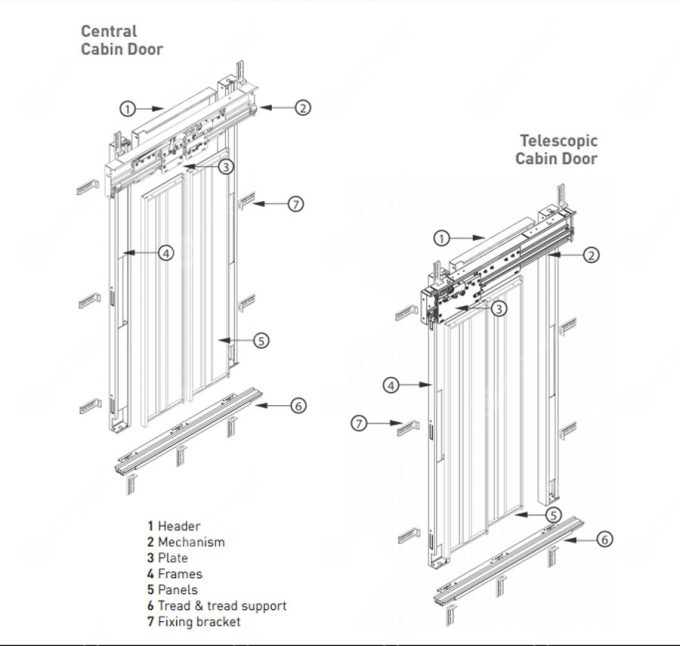 Central Cabin Door

1
2
3
7
4
5
6

Telescopic Cabin Door

1
2
3
4
7
5
6

1 Header
2 Mechanism
3 Plate
4 Frames
5 Panels
6 Tread & tread support
7 Fixing bracket