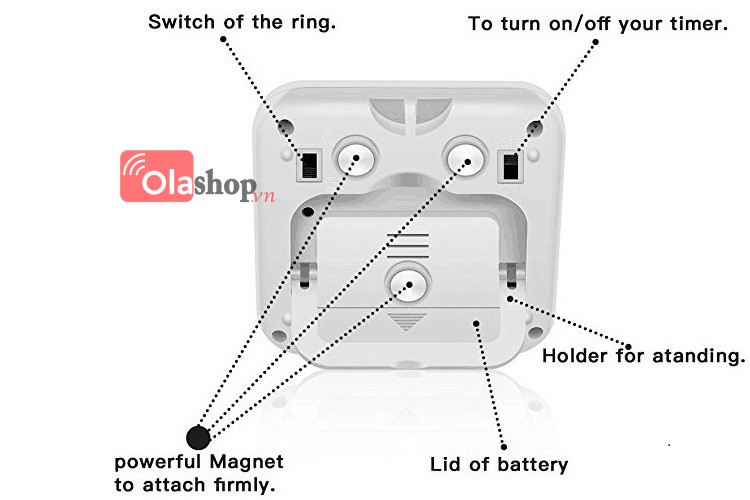 Switch of the ring.

To turn on/off your timer.

Olashop.vn

Holder for atanding.

powerful Magnet to attach firmly.

Lid of battery