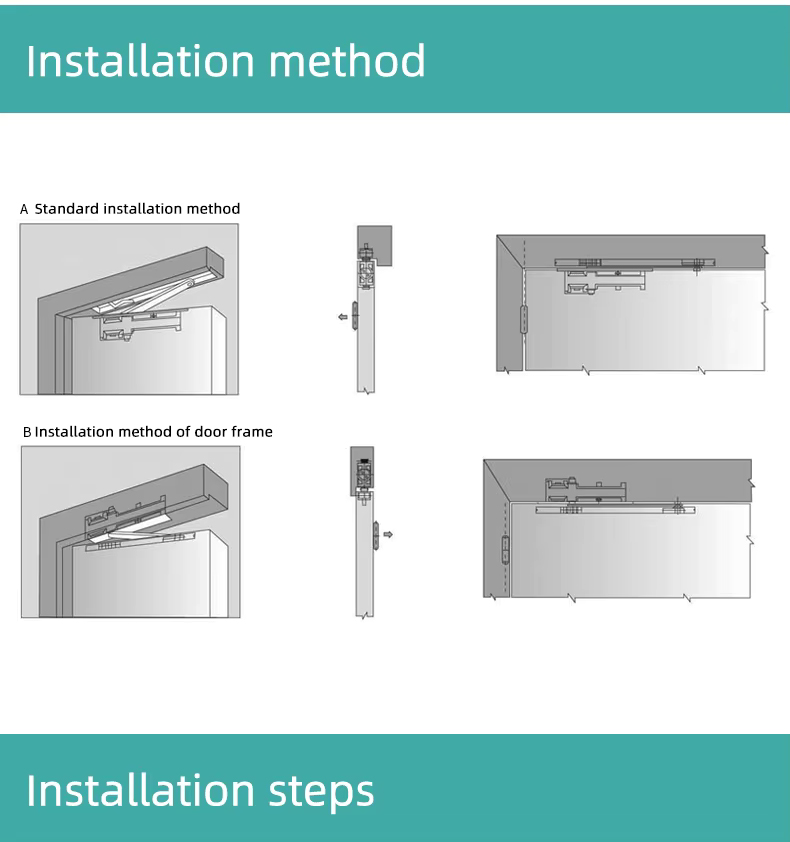 Installation method

A Standard installation method

B Installation method of door frame

Installation steps