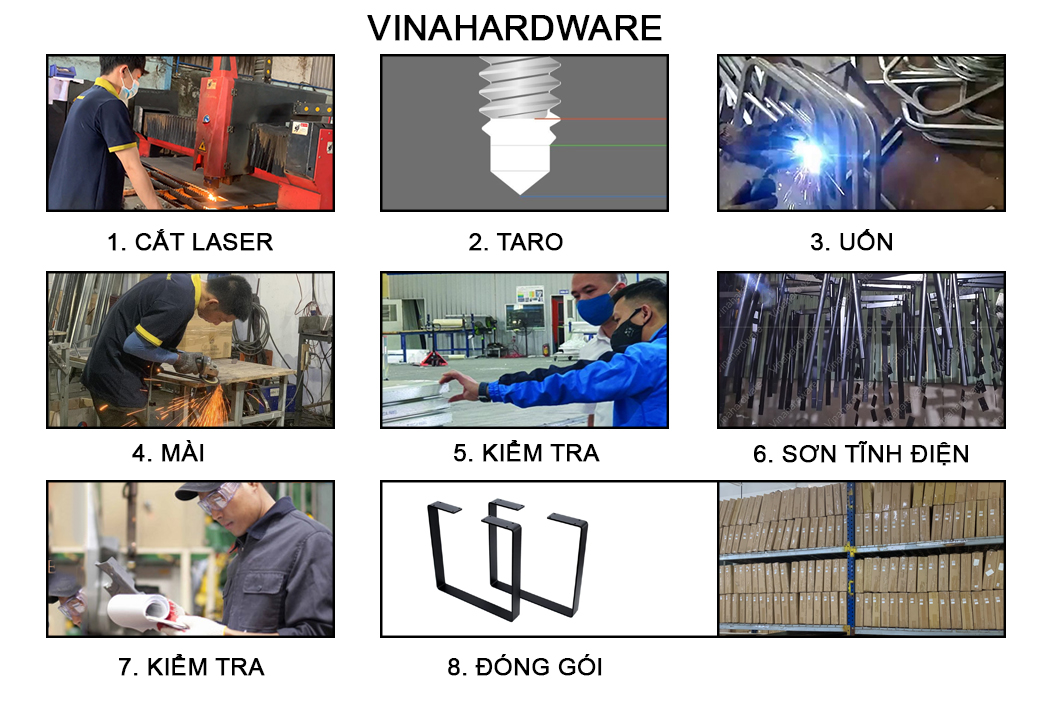 VINAHARDWARE

1. CẮT LASER

2. TARO

3. UỐN

4. MÀI

5. KIỂM TRA

6. SƠN TĨNH ĐIỆN

7. KIỂM TRA

8. ĐÓNG GÓI