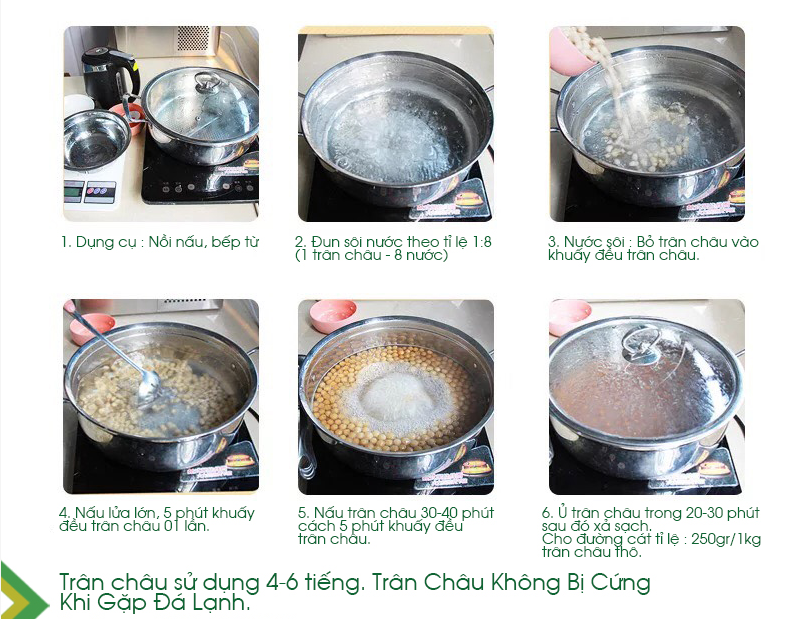 1. Dụng cụ : Nồi nấu, bếp từ

2. Đun sôi nước theo tỉ lệ 1:8 (1 trân châu - 8 nước)

3. Nước sôi : Bỏ trân châu vào khuấy đều trân châu.

4. Nấu lửa lớn, 5 phút khuấy đều trân châu 01 lần.

5. Nấu trân châu 30-40 phút cách 5 phút khuấy đều trân châu.

6. Ủ trân châu trong 20-30 phút sau đó xả sạch.
Cho đường cát tỉ lệ : 250gr/1kg trân châu thô.

Trân châu sử dụng 4-6 tiếng. Trân Châu Không Bị Cứng Khi Gặp Đá Lạnh.