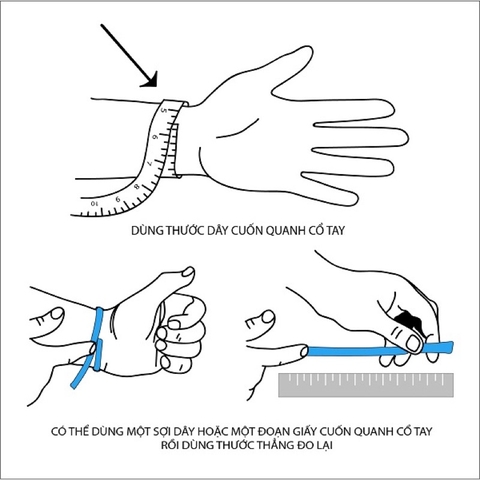 5
6
7
8
9
10

DÙNG THƯỚC DÂY CUỐN QUANH CỔ TAY

CÓ THỂ DÙNG MỘT SỢI DÂY HOẶC MỘT ĐOẠN GIẤY CUỐN QUANH CỔ TAY
RỒI DÙNG THƯỚC THẲNG ĐO LẠI