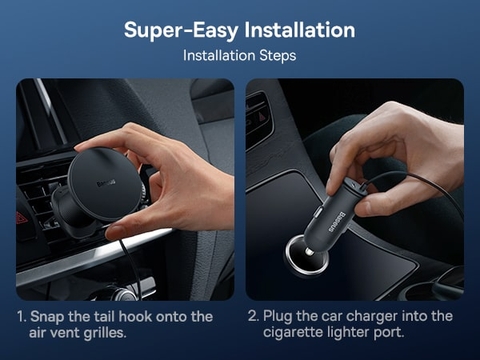 Super-Easy Installation
Installation Steps

Baseus

Baseus

1. Snap the tail hook onto the air vent grilles.

2. Plug the car charger into the cigarette lighter port.