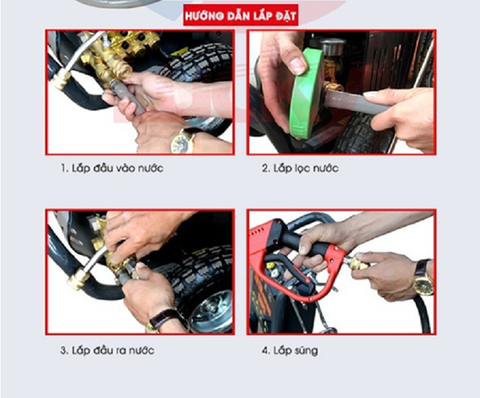 HƯỚNG DẪN LẮP ĐẶT

1. Lắp đầu vào nước

2. Lắp lọc nước

3. Lắp đầu ra nước

4. Lắp súng