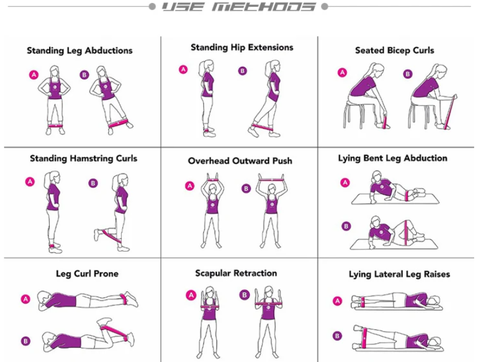 USE METHODS

Standing Leg Abductions
A B

Standing Hip Extensions
A B

Seated Bicep Curls
A B

Standing Hamstring Curls
A B

Overhead Outward Push
A B

Lying Bent Leg Abduction
A B

Leg Curl Prone
A B

Scapular Retraction
A B

Lying Lateral Leg Raises
A B