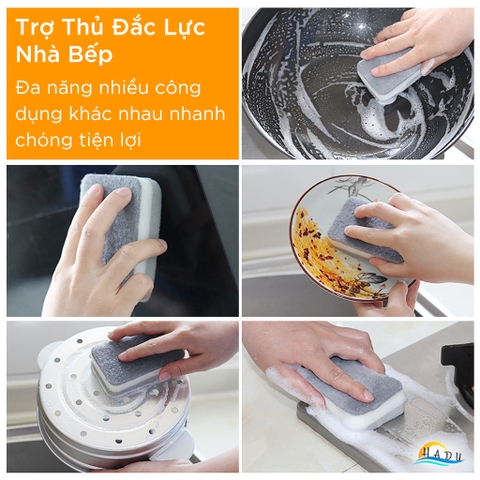 Trợ Thủ Đắc Lực Nhà Bếp

Đa năng nhiều công dụng khác nhau nhanh chóng tiện lợi

HADU