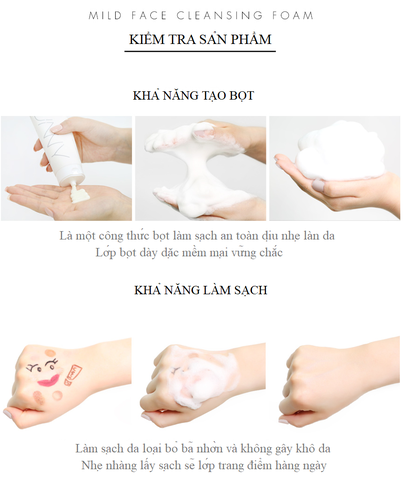 MILD FACE CLEANSING FOAM

KIỂM TRA SẢN PHẨM

KHẢ NĂNG TẠO BỌT

Là một công thức bọt làm sạch an toàn dịu nhẹ làn da
Lớp bọt dày đặc mềm mại vững chắc

KHẢ NĂNG LÀM SẠCH

Làm sạch da loại bỏ bã nhờn và không gây khô da
Nhẹ nhàng lấy sạch sẽ lớp trang điểm hàng ngày