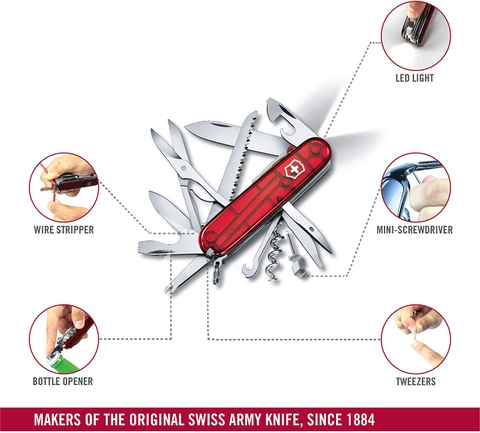 LED LIGHT

WIRE STRIPPER

MINI-SCREWDRIVER

BOTTLE OPENER

TWEEZERS

MAKERS OF THE ORIGINAL SWISS ARMY KNIFE, SINCE 1884