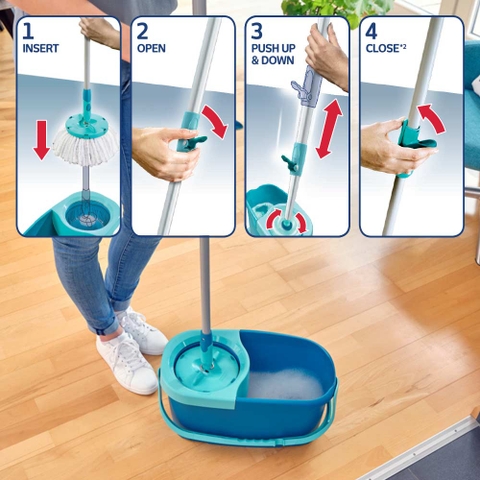 1
INSERT

2
OPEN

3
PUSH UP
& DOWN

4
CLOSE$^{*2}$