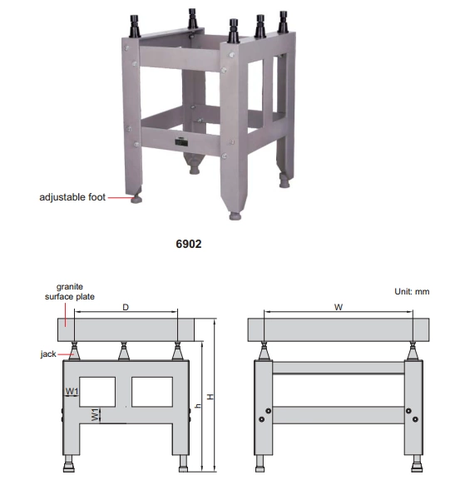 adjustable foot

6902

granite surface plate

Unit: mm

D

W

jack

W1

W1

h

H