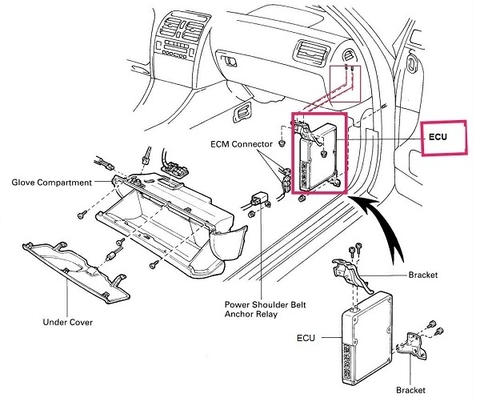 ECU

ECM Connector

Glove Compartment

Under Cover

Power Shoulder Belt Anchor Relay

Bracket

ECU

Bracket