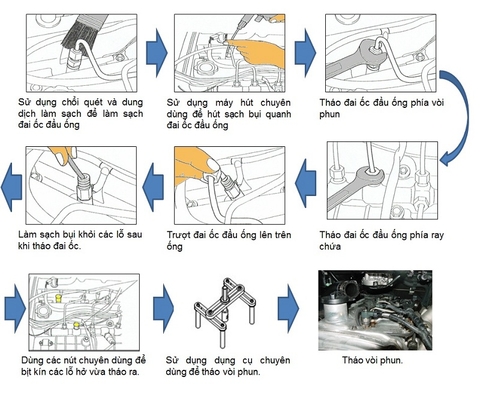 Sử dụng chổi quét và dung dịch làm sạch để làm sạch đai ốc đầu ống

Sử dụng máy hút chuyên dùng để hút sạch bụi quanh đai ốc đầu ống

Tháo đai ốc đầu ống phía vòi phun

Tháo đai ốc đầu ống phía ray chứa

Trượt đai ốc đầu ống lên trên ống

Làm sạch bụi khỏi các lỗ sau khi tháo đai ốc.

Dùng các nút chuyên dùng để bịt kín các lỗ hở vừa tháo ra.

Sử dụng dụng cụ chuyên dùng để tháo vòi phun.

Tháo vòi phun.