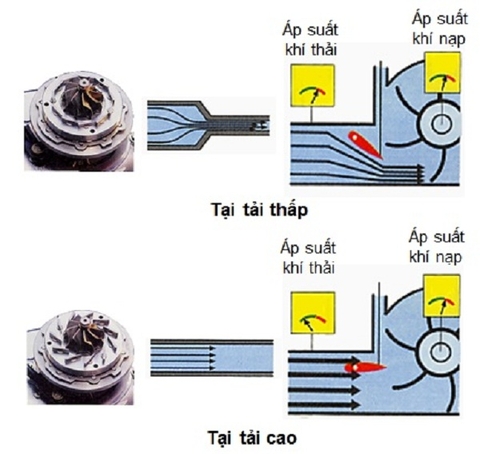 Áp suất khí thải

Áp suất khí nạp

Tại tải thấp

Áp suất khí thải

Áp suất khí nạp

Tại tải cao