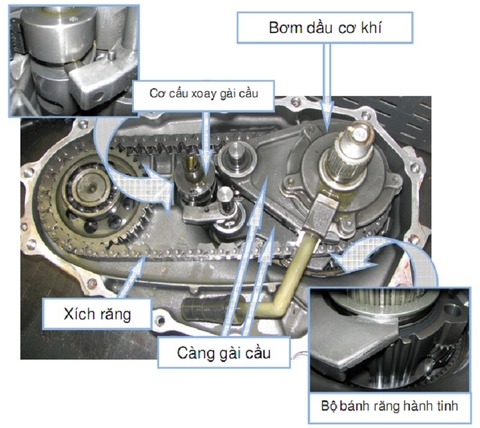 Bơm dầu cơ khí

Cơ cấu xoay gài cầu

Xích răng

Càng gài cầu

Bộ bánh răng hành tinh