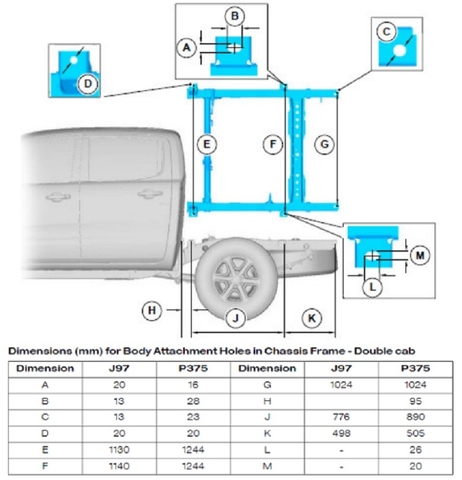 B
A
C
D
E
F
G
M
L
H
J
K

Dimensions (mm) for Body Attachment Holes in Chassis Frame - Double cab

| Dimension | J97 | P375 | Dimension | J97 | P375 |
|---|---|---|---|---|---|
| A | 20 | 16 | G | 1024 | 1024 |
| B | 13 | 28 | H | | 95 |
| C | 13 | 23 | J | 776 | 890 |
| D | 20 | 20 | K | 498 | 505 |
| E | 1130 | 1244 | L | - | 26 |
| F | 1140 | 1244 | M | - | 20 |