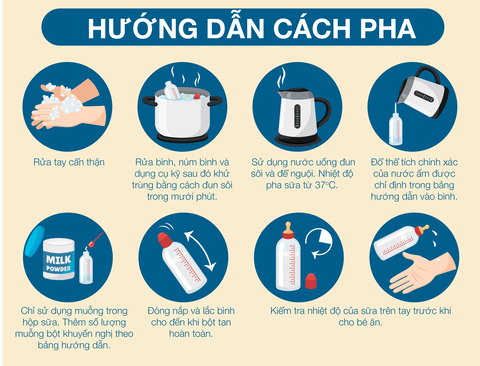 HƯỚNG DẪN CÁCH PHA

Rửa tay cẩn thận

Rửa bình, núm bình và dụng cụ kỹ sau đó khử trùng bằng cách đun sôi trong mười phút.

Sử dụng nước uống đun sôi và để nguội. Nhiệt độ pha sữa từ 37°C.

Đổ thể tích chính xác của nước ấm được chỉ định trong bảng hướng dẫn vào bình.

MILK POWDER

Chỉ sử dụng muỗng trong hộp sữa. Thêm số lượng muỗng bột khuyến nghị theo bảng hướng dẫn.

Đóng nắp và lắc bình cho đến khi bột tan hoàn toàn.

Kiểm tra nhiệt độ của sữa trên tay trước khi cho bé ăn.