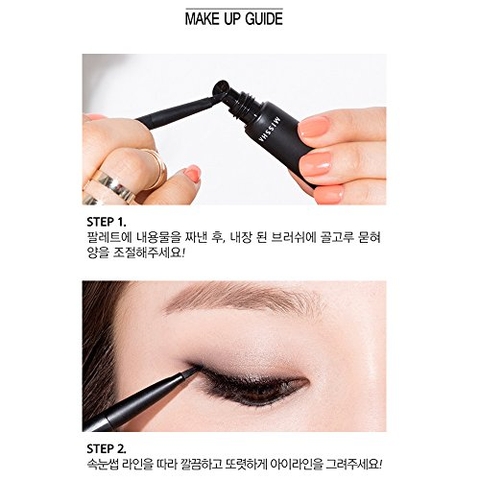 MAKE UP GUIDE

MISSHA

STEP 1.
팔레트에 내용물을 짜낸 후, 내장 된 브러쉬에 골고루 묻혀 양을 조절해주세요!

STEP 2.
속눈썹 라인을 따라 깔끔하고 또렷하게 아이라인을 그려주세요!