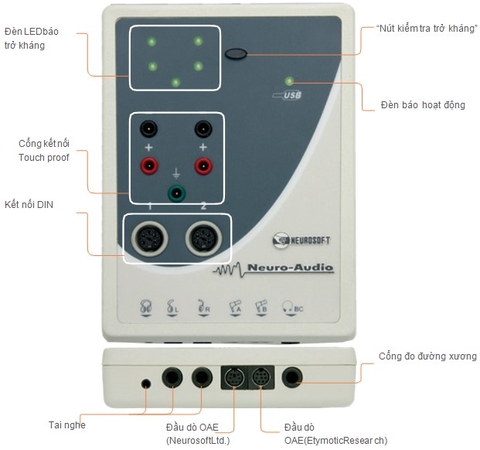 Đèn LEDbáo trở kháng

"Nút kiểm tra trở kháng"

USB

Đèn báo hoạt động

Cổng kết nối Touch proof

+

+

Kết nối DIN

1

2

NEUROSOFT

Neuro-Audio

L

R

A

B

BC

Cổng đo đường xương

Tai nghe

Đầu dò OAE (NeurosoftLtd.)

Đầu dò OAE(EtymoticResear ch)