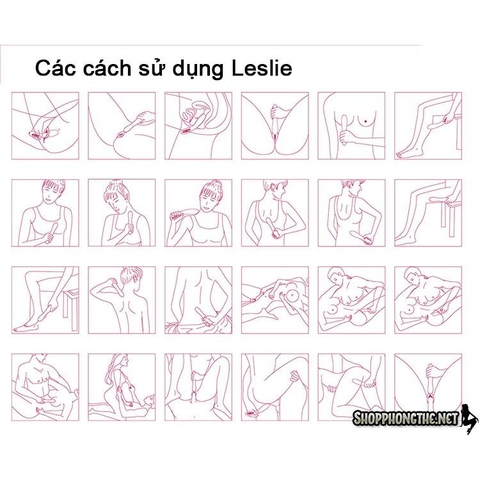 Các cách sử dụng Leslie

SHOPPHONGTHE.NET