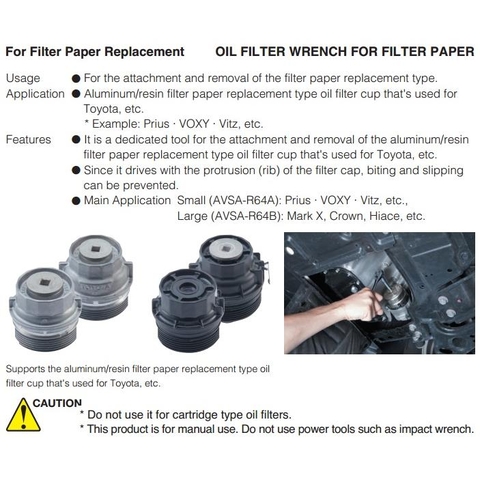 For Filter Paper Replacement OIL FILTER WRENCH FOR FILTER PAPER

Usage ● For the attachment and removal of the filter paper replacement type.
Application ● Aluminum/resin filter paper replacement type oil filter cup that's used for Toyota, etc.
* Example: Prius · VOXY · Vitz, etc.
Features ● It is a dedicated tool for the attachment and removal of the aluminum/resin filter paper replacement type oil filter cup that's used for Toyota, etc.
● Since it drives with the protrusion (rib) of the filter cap, biting and slipping can be prevented.
● Main Application Small (AVSA-R64A): Prius · VOXY · Vitz, etc.,
Large (AVSA-R64B): Mark X, Crown, Hiace, etc.

TOYOTA

Supports the aluminum/resin filter paper replacement type oil filter cup that's used for Toyota, etc.

CAUTION
* Do not use it for cartridge type oil filters.
* This product is for manual use. Do not use power tools such as impact wrench.