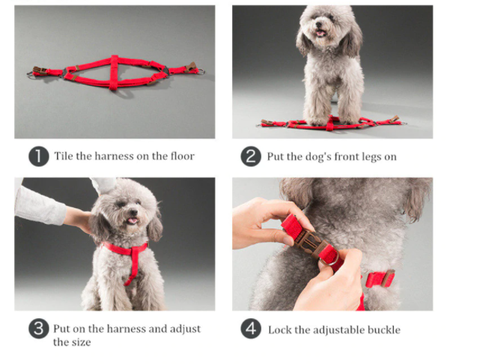 1 Tile the harness on the floor

2 Put the dog's front legs on

3 Put on the harness and adjust the size

4 Lock the adjustable buckle