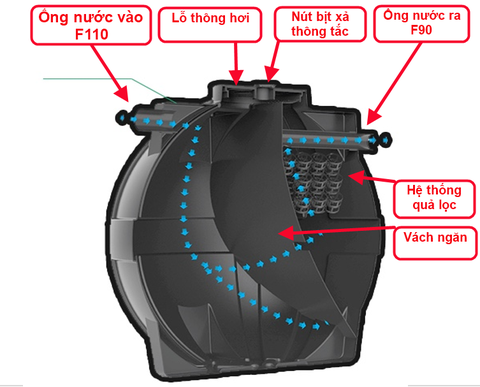 Ống nước vào F110

Lỗ thông hơi

Nút bịt xả thông tắc

Ống nước ra F90

Hệ thống quả lọc

Vách ngăn