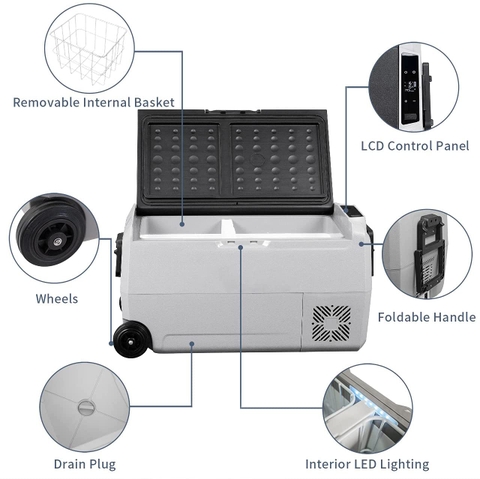 Removable Internal Basket

LCD Control Panel

Wheels

Foldable Handle

Drain Plug

Interior LED Lighting