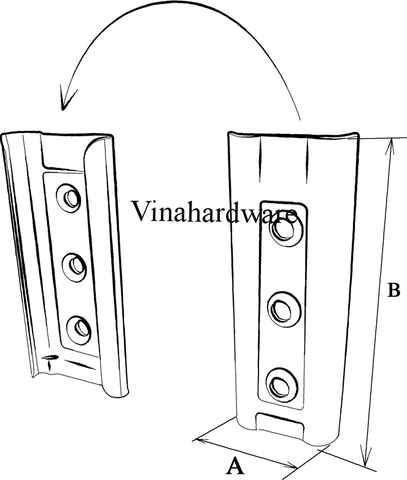 Vinahardware

B

A